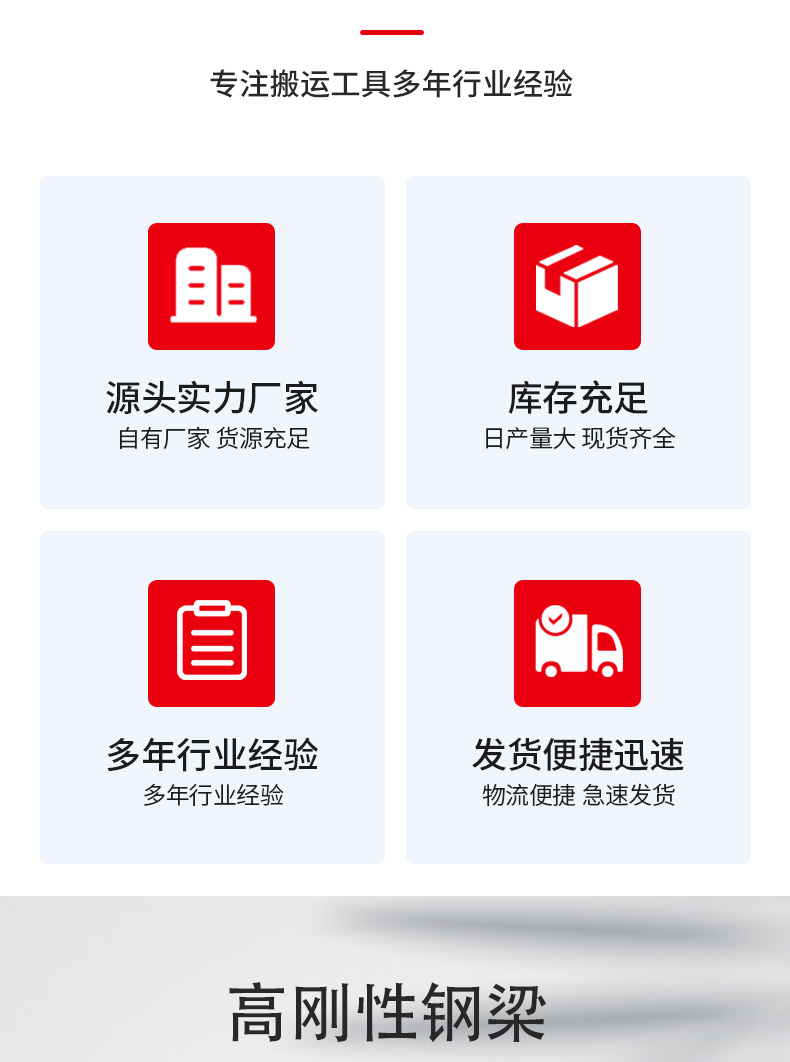 专注搬运工具多年行业经验

源头实力厂家
自有厂家 货源充足

库存充足
日产量大 现货齐全

多年行业经验
多年行业经验

发货便捷迅速
物流便捷 急速发货

高刚性钢梁